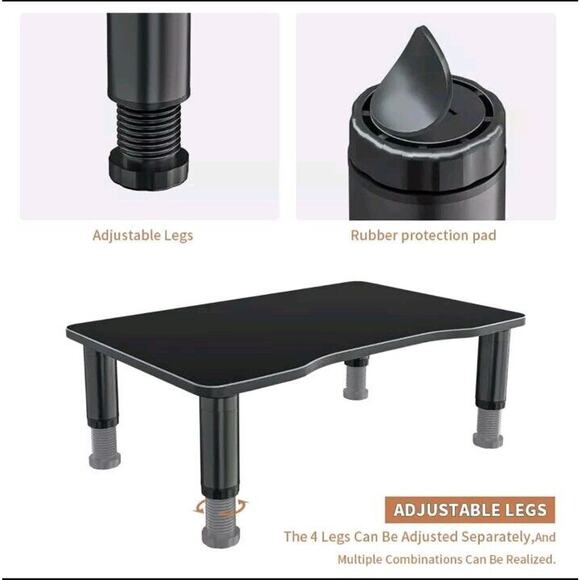 Adjustable Legs

Rubber protection pad

ADJUSTABLE LEGS

The 4 Legs Can Be Adjusted Separately,And Multiple Combinations Can Be Realized.